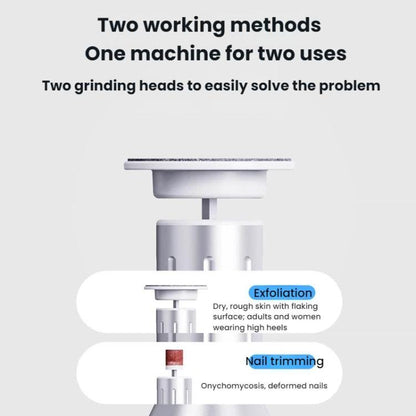 Two working methods
One machine for two uses

Two grinding heads to easily solve the problem

Exfoliation
Dry, rough skin with flaking surface; adults and women wearing high heels

Nail trimming
Onychomycosis, deformed nails