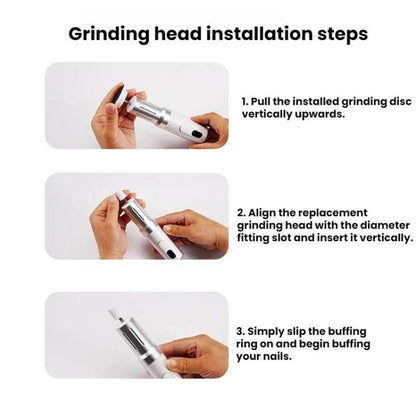 Grinding head installation steps

1. Pull the installed grinding disc vertically upwards.

2. Align the replacement grinding head with the diameter fitting slot and insert it vertically.

3. Simply slip the buffing ring on and begin buffing your nails.