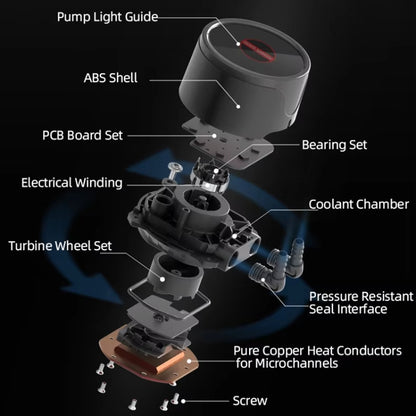 Pump Light Guide

ABS Shell

PCB Board Set

Bearing Set

Electrical Winding

Coolant Chamber

Turbine Wheel Set

Pressure Resistant Seal Interface

Pure Copper Heat Conductors for Microchannels

Screw