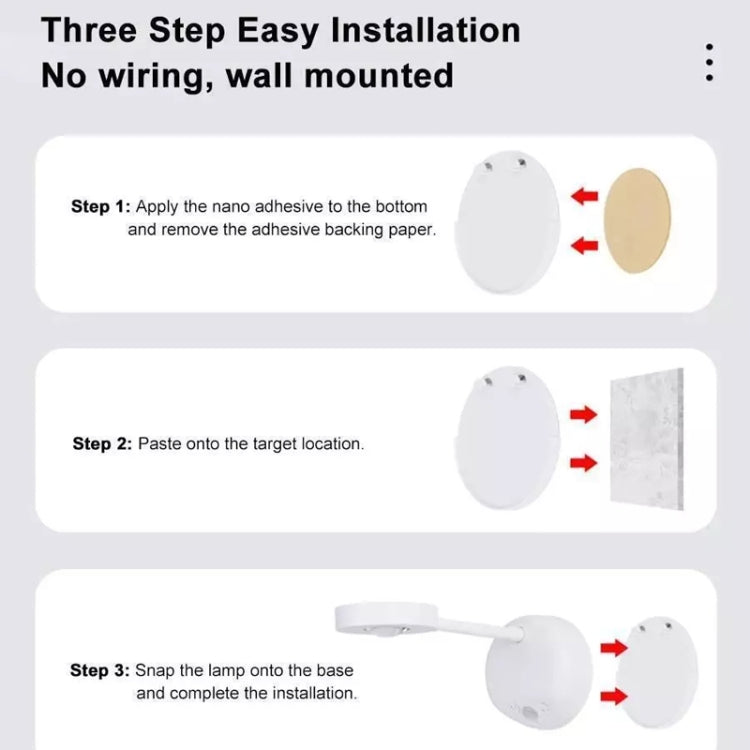 Three Step Easy Installation
No wiring, wall mounted

Step 1: Apply the nano adhesive to the bottom and remove the adhesive backing paper.

Step 2: Paste onto the target location.

Step 3: Snap the lamp onto the base and complete the installation.