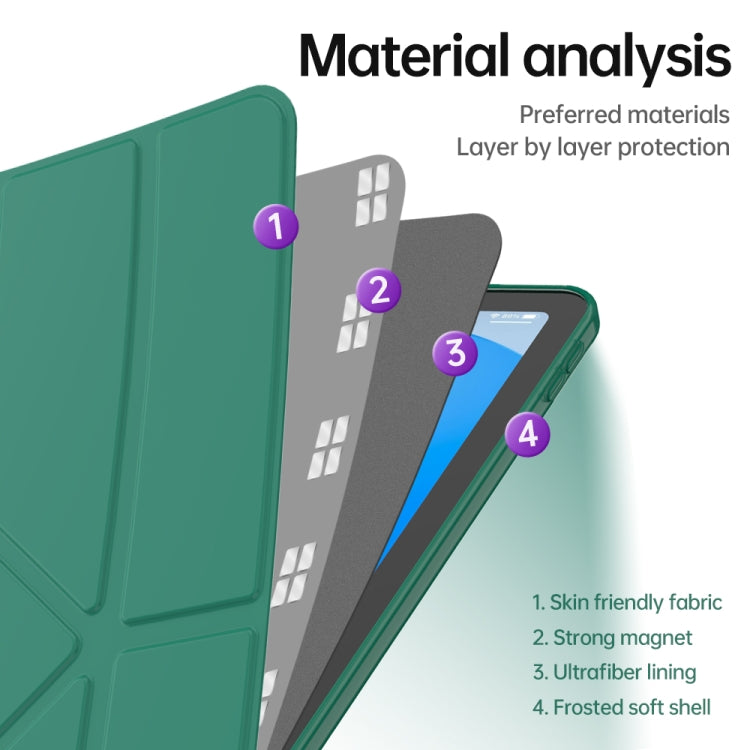 Material analysis

Preferred materials
Layer by layer protection

1

2

3

4

1. Skin friendly fabric
2. Strong magnet
3. Ultrafiber lining
4. Frosted soft shell